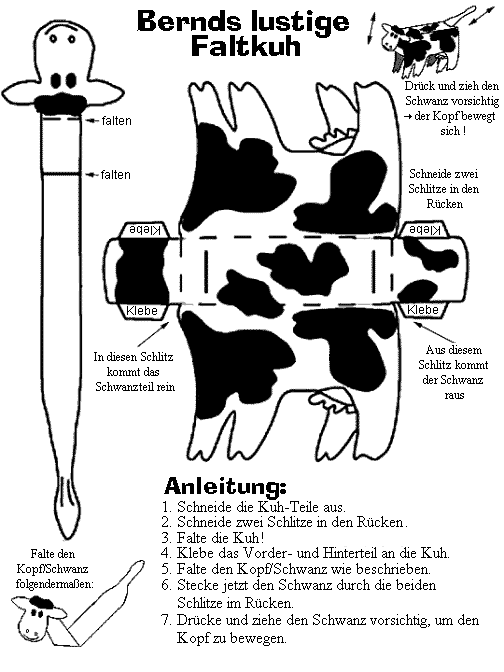 Bernds lustige Faltkuh

Drück und zieh den Schwanz vorsichtig → der Kopf bewegt sich !

falten

falten

Schneide zwei Schlitze in den Rücken

Klebe

Klebe

Klebe

Klebe

In diesen Schlitz kommt das Schwanzteil rein

Aus diesem Schlitz kommt der Schwanz raus

Anleitung:
1. Schneide die Kuh-Teile aus.
2. Schneide zwei Schlitze in den Rücken.
3. Falte die Kuh!
4. Klebe das Vorder- und Hinterteil an die Kuh.
5. Falte den Kopf/Schwanz wie beschrieben.
6. Stecke jetzt den Schwanz durch die beiden Schlitze im Rücken.
7. Drücke und ziehe den Schwanz vorsichtig, um den Kopf zu bewegen.

Falte den Kopf/Schwanz folgendermaßen: